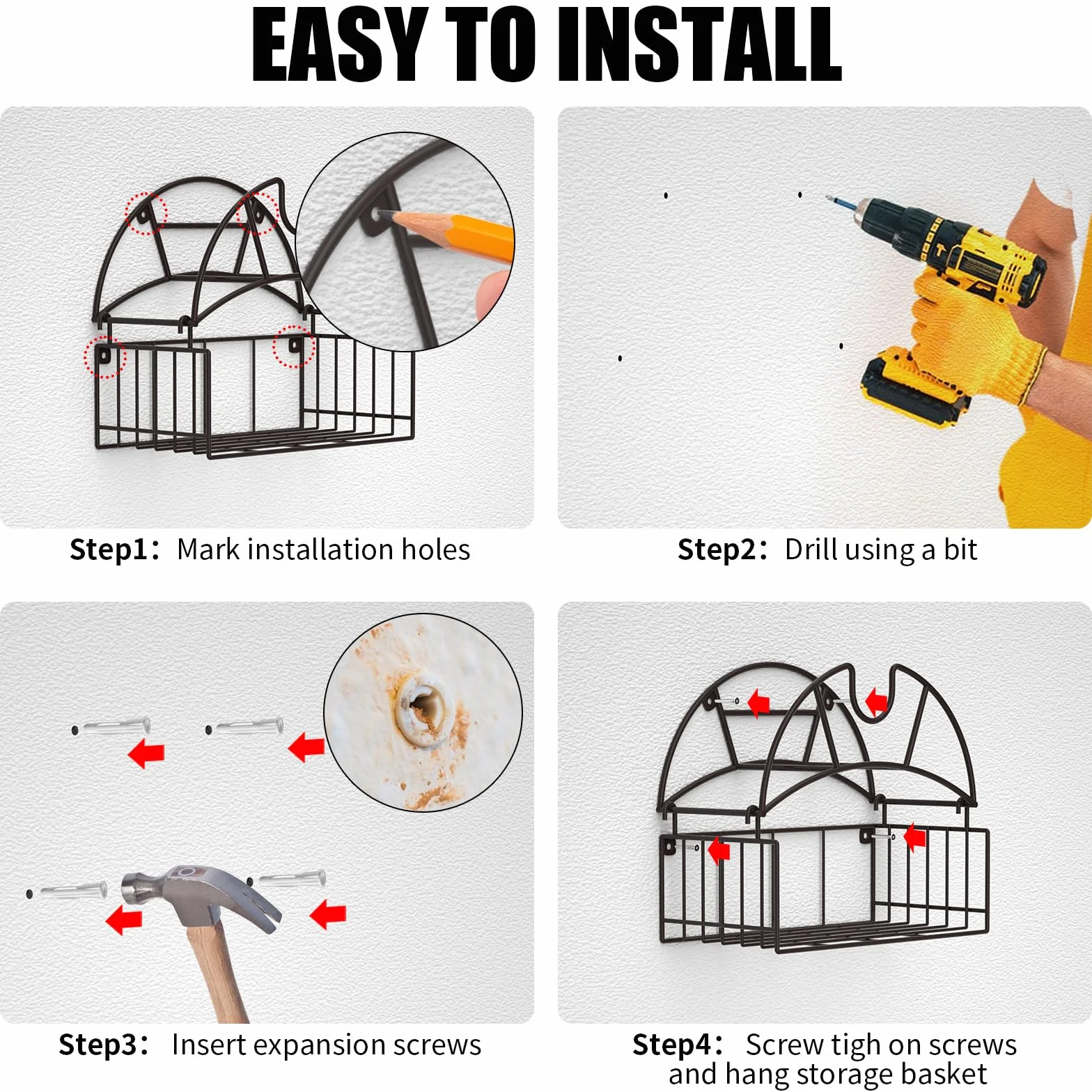 EASY TO INSTALL

Step1: Mark installation holes

Step2: Drill using a bit

Step3: Insert expansion screws

Step4: Screw tigh on screws and hang storage basket